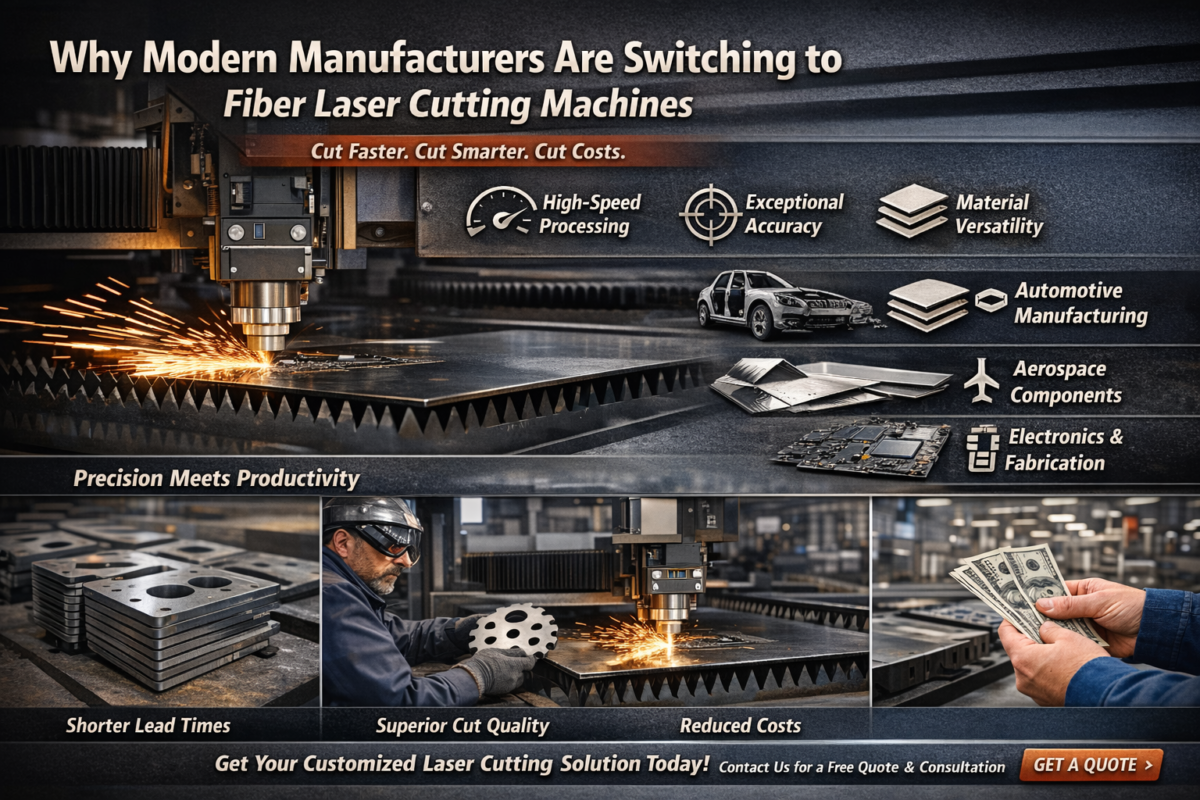 Why Modern Manufacturers Are Switching to
Fiber Laser Cutting Machines

Cut Faster. Cut Smarter. Cut Costs.

High-Speed Processing

Exceptional Accuracy

Material Versatility

Automotive Manufacturing

Aerospace Components

Electronics & Fabrication

Precision Meets Productivity

Shorter Lead Times

Superior Cut Quality

Reduced Costs

Get Your Customized Laser Cutting Solution Today! Contact Us for a Free Quote & Consultation

GET A QUOTE >